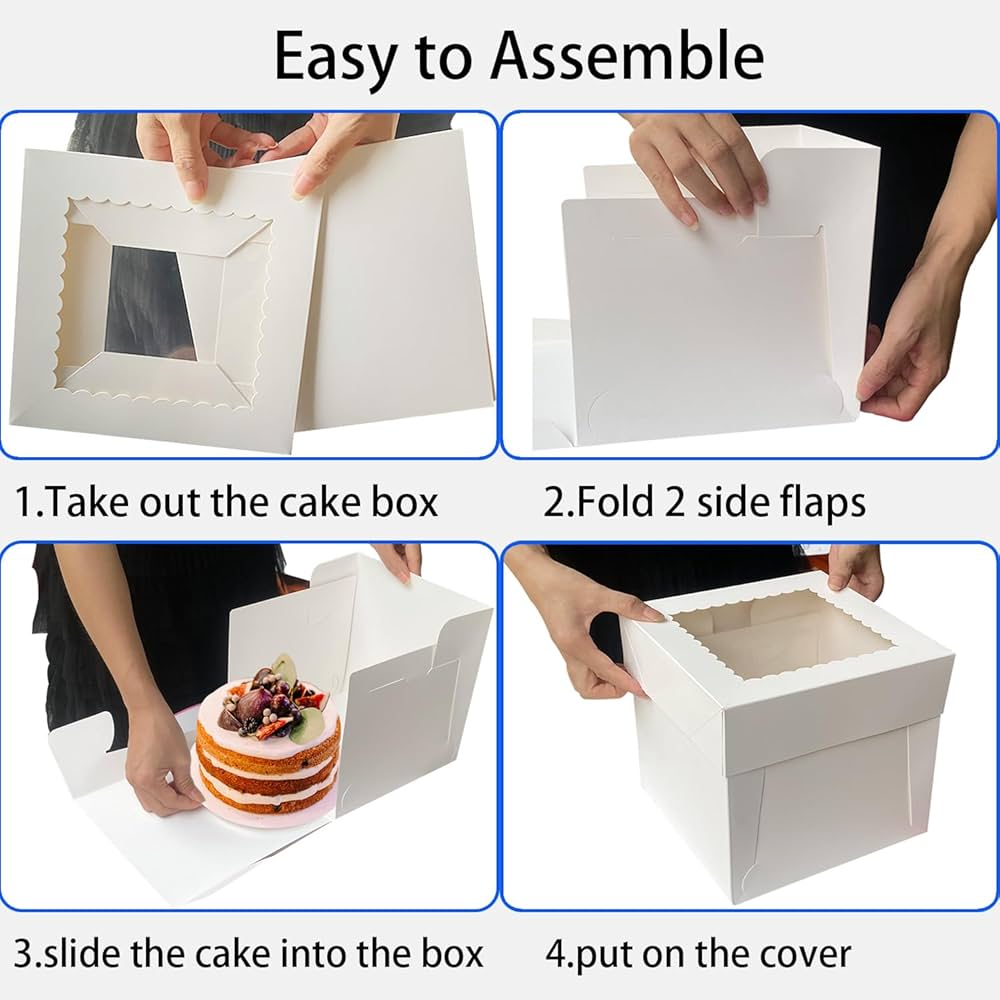 Easy to Assemble

1.Take out the cake box

2.Fold 2 side flaps

3.slide the cake into the box

4.put on the cover